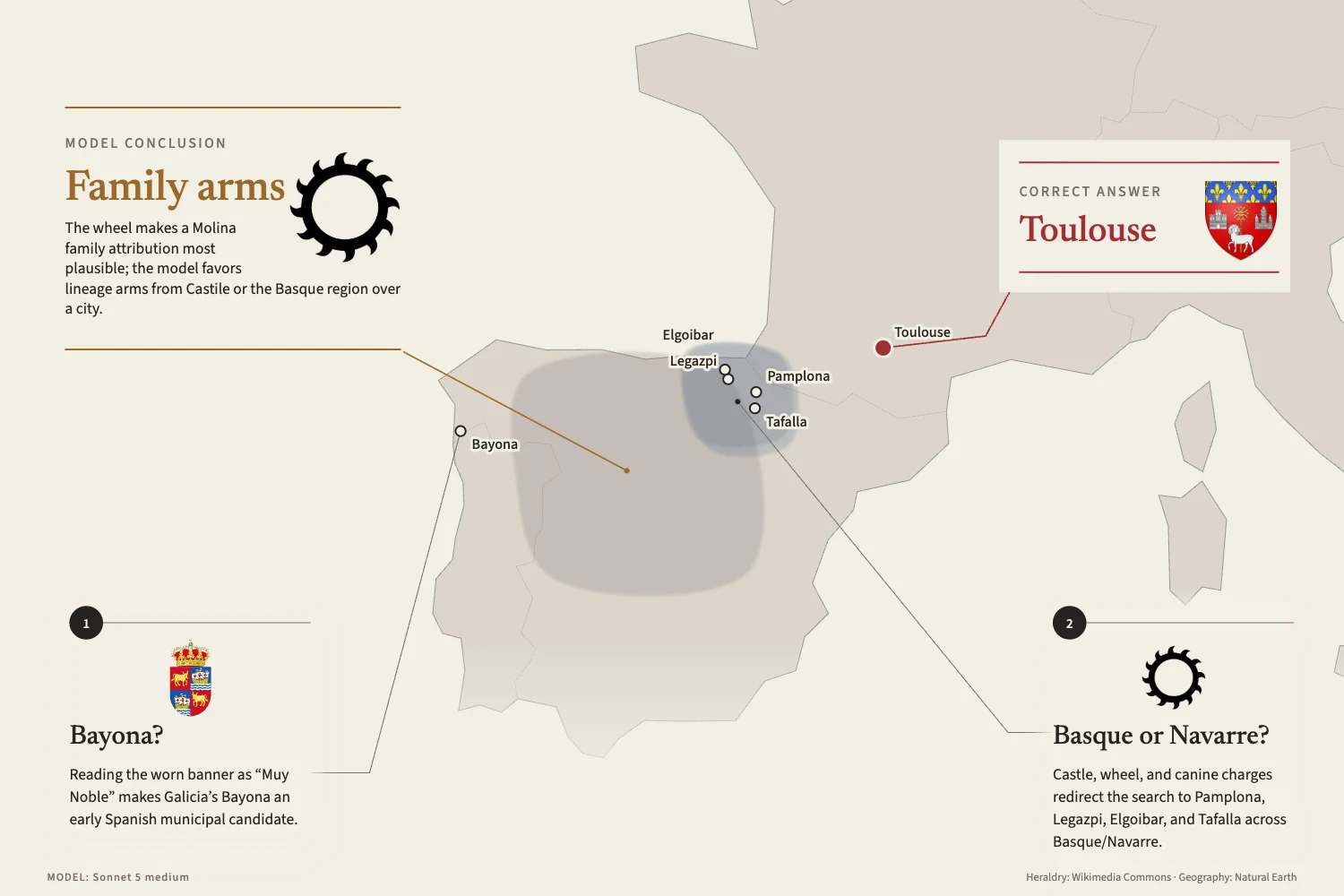 MODEL CONCLUSION

Family arms

The wheel makes a Molina family attribution most plausible; the model favors lineage arms from Castile or the Basque region over a city.

CORRECT ANSWER

Toulouse

Elgoibar

Legazpi

Pamplona

Tafalla

Toulouse

Bayona

1

Bayona?

Reading the worn banner as “Muy Noble” makes Galicia’s Bayona an early Spanish municipal candidate.

2

Basque or Navarre?

Castle, wheel, and canine charges redirect the search to Pamplona, Legazpi, Elgoibar, and Tafalla across Basque/Navarre.

MODEL: Sonnet 5 medium

Heraldry: Wikimedia Commons · Geography: Natural Earth